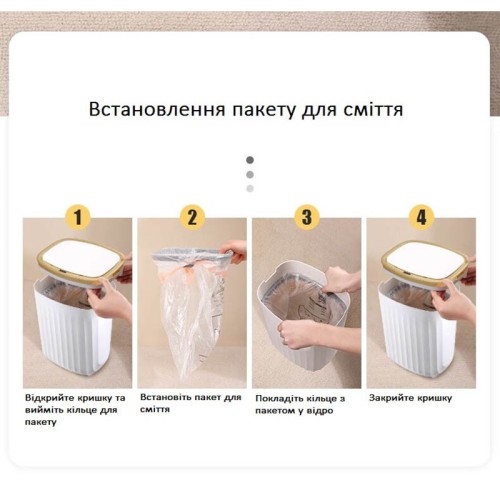 Встановлення пакету для сміття

1

Відкрийте кришку та вийміть кільце для пакету

2

Встановіть пакет для сміття

3

Покладіть кільце з пакетом у відро

4

Закрийте кришку